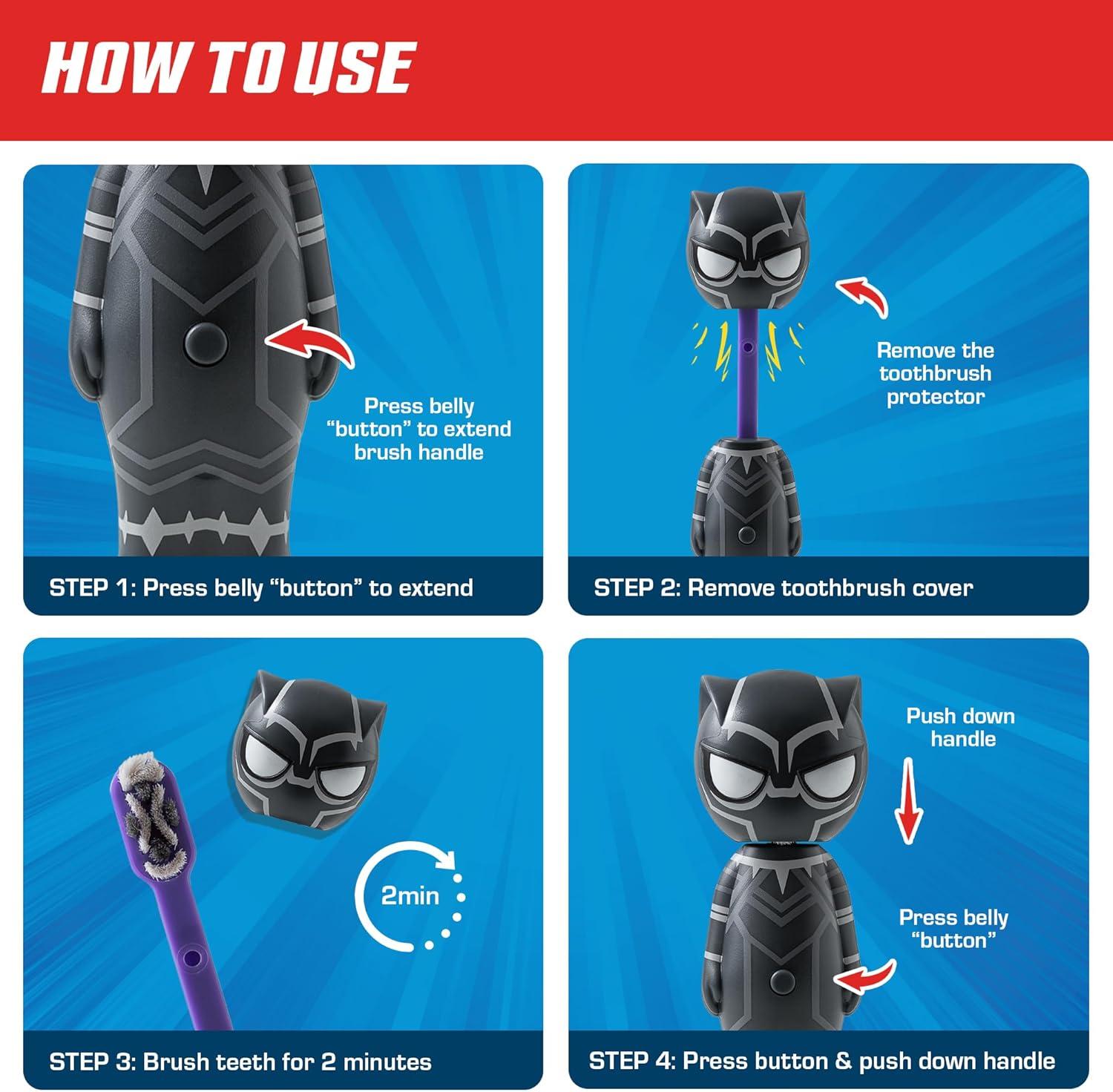 HOW TO USE

Press belly "button" to extend brush handle

STEP 1: Press belly "button" to extend

Remove the toothbrush protector

STEP 2: Remove toothbrush cover

2min

STEP 3: Brush teeth for 2 minutes

Push down handle

Press belly "button"

STEP 4: Press button & push down handle